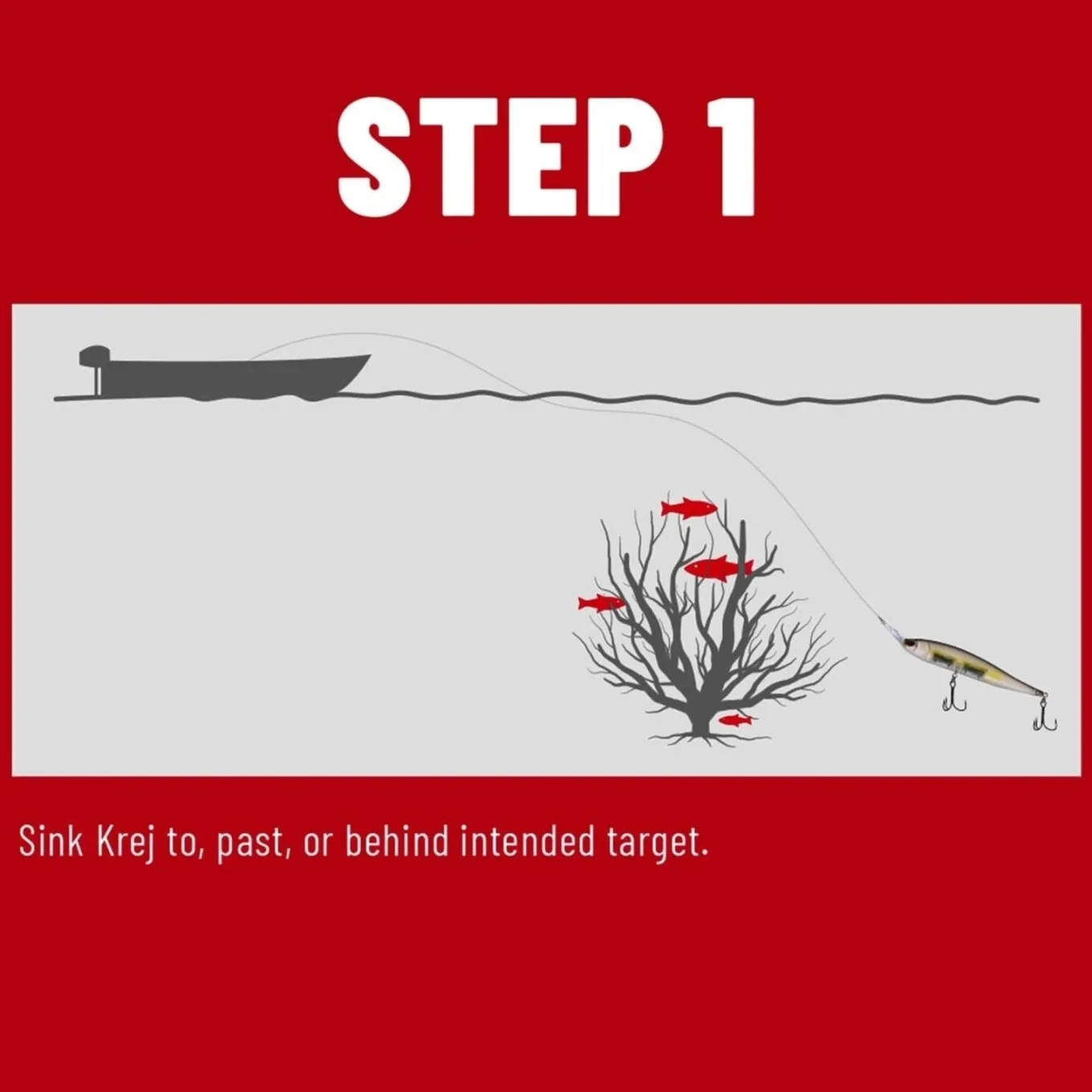 STEP 1

Sink Krej to, past, or behind intended target.